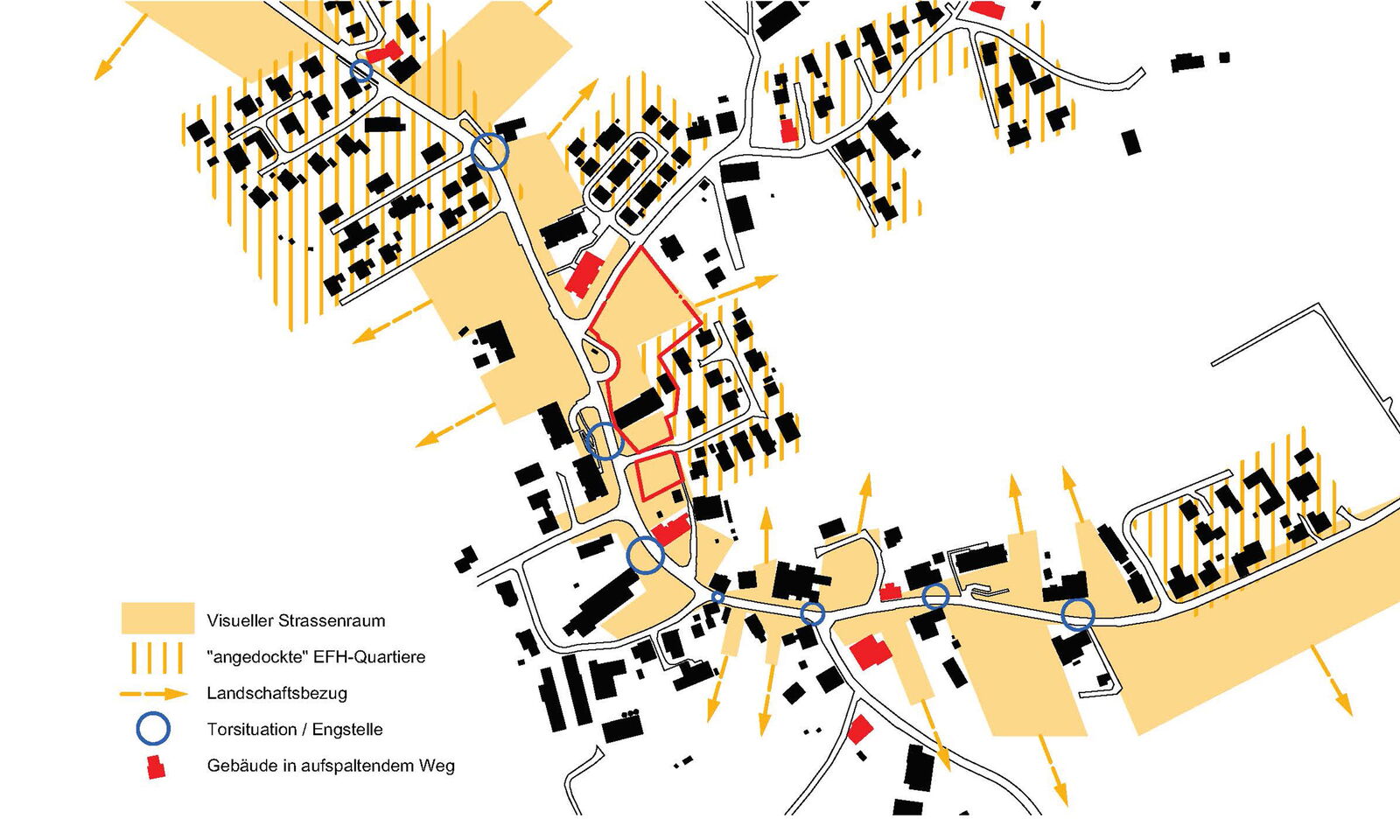 Visueller Strassenraum
"angedockte" EFH-Quartiere
Landschaftsbezug
Torsituation / Engstelle
Gebäude in aufspaltendem Weg